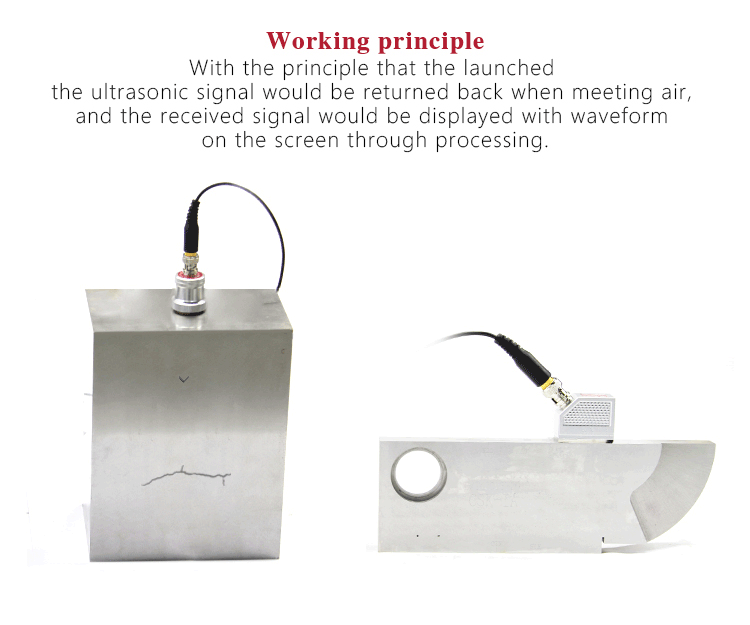 Working principle

With the principle that the launched the ultrasonic signal would be returned back when meeting air, and the received signal would be displayed with waveform on the screen through processing.