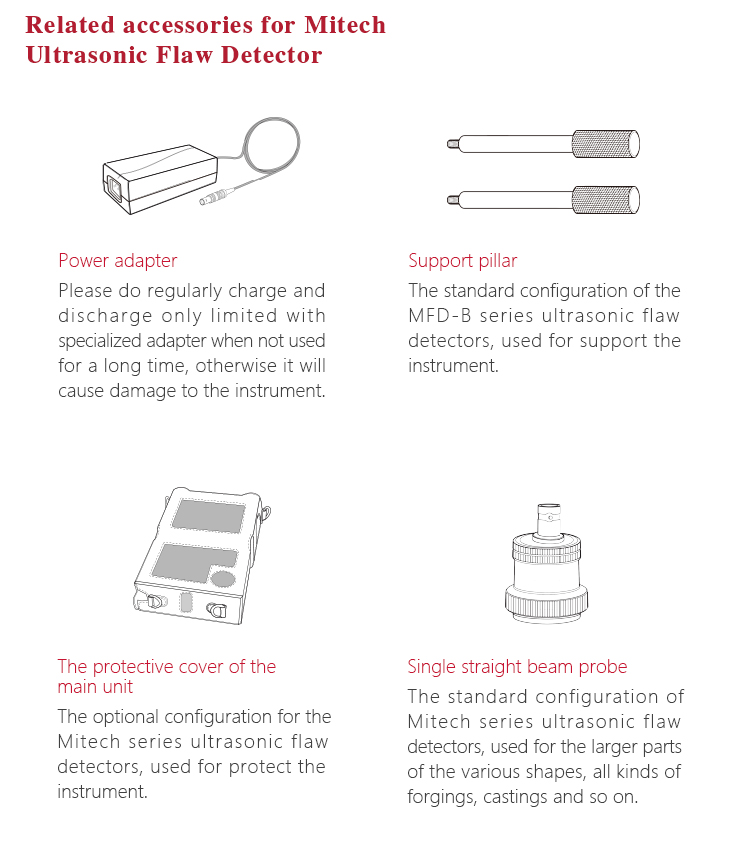 Related accessories for Mitech Ultrasonic Flaw Detector

Power adapter

Please do regularly charge and discharge only limited with specialized adapter when not used for a long time, otherwise it will cause damage to the instrument.

Support pillar

The standard configuration of the MFD-B series ultrasonic flaw detectors, used for support the instrument.

The protective cover of the main unit

The optional configuration for the Mitech series ultrasonic flaw detectors, used for protect the instrument.

Single straight beam probe

The standard configuration of Mitech series ultrasonic flaw detectors, used for the larger parts of the various shapes, all kinds of forgings, castings and so on.