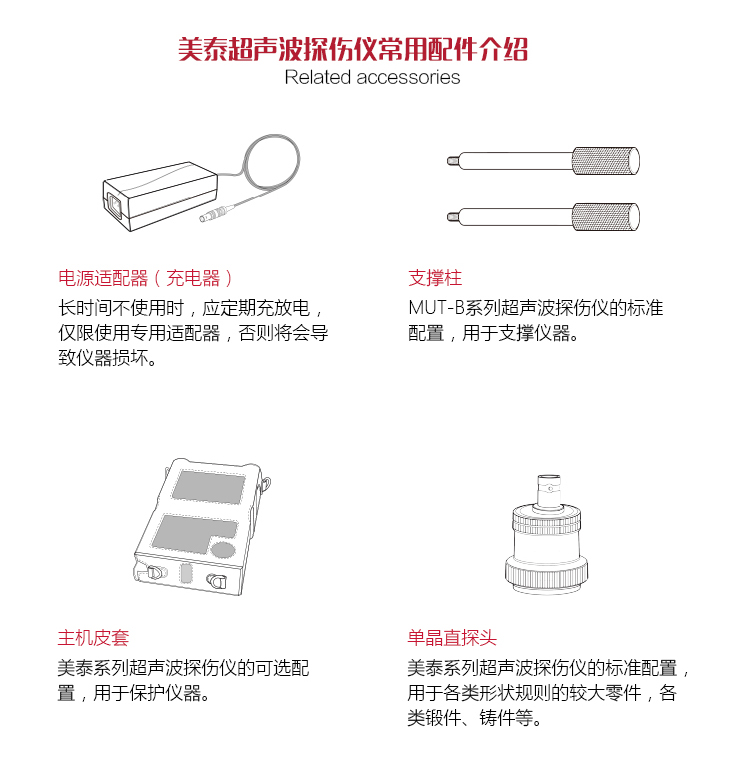 美泰超声波探伤仪常用配件介绍
Related accessories

电源适配器（充电器）
长时间不使用时，应定期充放电，仅限使用专用适配器，否则将会导致仪器损坏。

支撑柱
MUT-B系列超声波探伤仪的标准配置，用于支撑仪器。

主机皮套
美泰系列超声波探伤仪的可选配置，用于保护仪器。

单晶直探头
美泰系列超声波探伤仪的标准配置，用于各类形状规则的较大零件，各类锻件、铸件等。