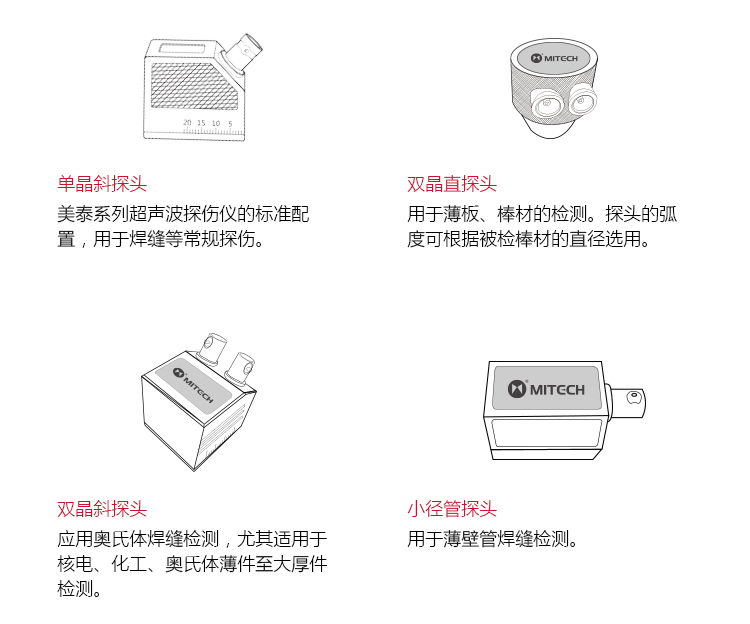 20 15 10 5

单晶斜探头

美泰系列超声波探伤仪的标准配置，用于焊缝等常规探伤。

MITECH

双晶直探头

用于薄板、棒材的检测。探头的弧度可根据被检棒材的直径选用。

MITECH

双晶斜探头

应用奥氏体焊缝检测，尤其适用于核电、化工、奥氏体薄件至大厚件检测。

MITECH

小径管探头

用于薄壁管焊缝检测。