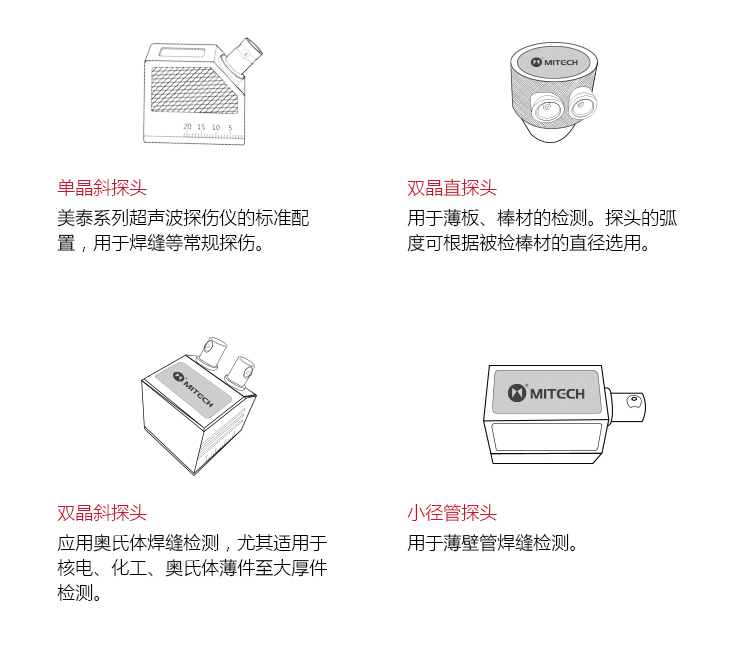 20 15 10 5

单晶斜探头

美泰系列超声波探伤仪的标准配置，用于焊缝等常规探伤。

MITECH

双晶直探头

用于薄板、棒材的检测。探头的弧度可根据被检棒材的直径选用。

MITECH

双晶斜探头

应用奥氏体焊缝检测，尤其适用于核电、化工、奥氏体薄件至大厚件检测。

MITECH

小径管探头

用于薄壁管焊缝检测。