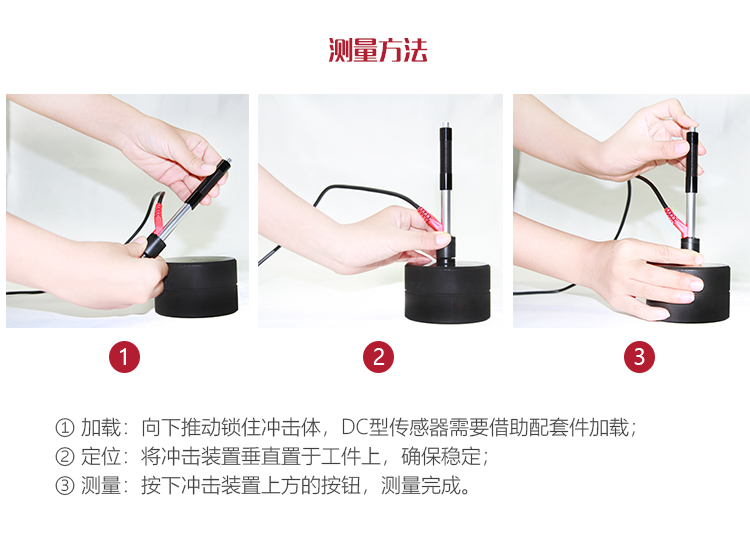 测量方法

1

2

3

① 加载：向下推动锁住冲击体，DC型传感器需要借助配套件加载；
② 定位：将冲击装置垂直置于工件上，确保稳定；
③ 测量：按下冲击装置上方的按钮，测量完成。