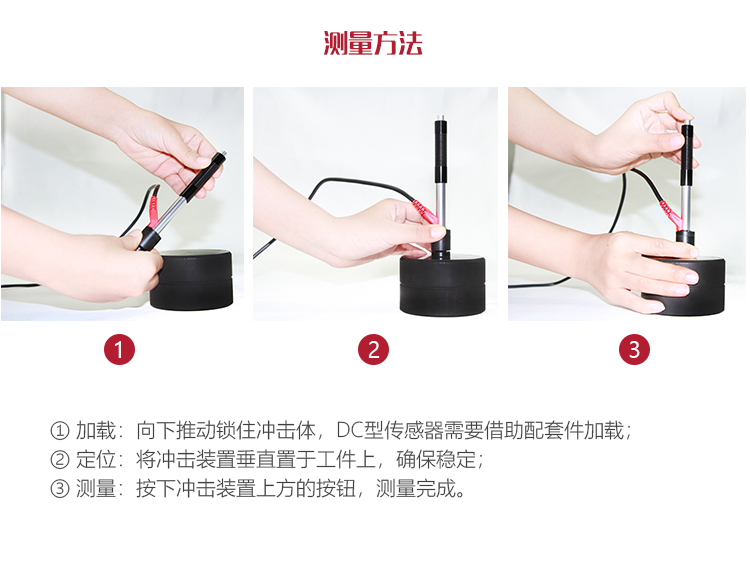 测量方法

1

2

3

① 加载：向下推动锁住冲击体，DC型传感器需要借助配套件加载；
② 定位：将冲击装置垂直置于工件上，确保稳定；
③ 测量：按下冲击装置上方的按钮，测量完成。